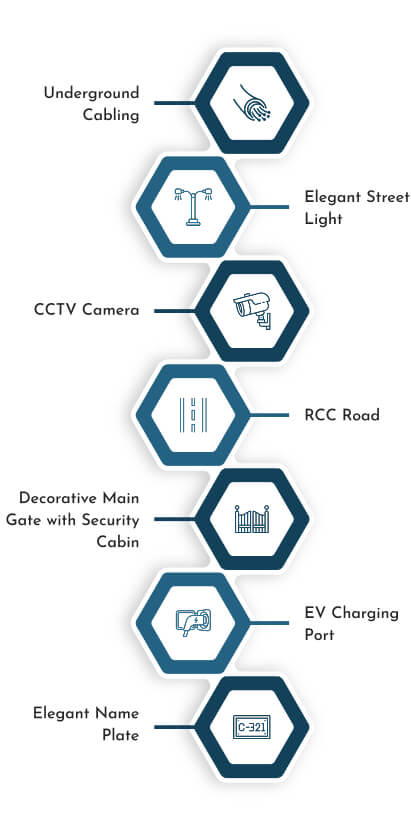 Underground Cabling

Elegant Street Light

CCTV Camera

RCC Road

Decorative Main Gate with Security Cabin

EV Charging Port

Elegant Name Plate

C-321